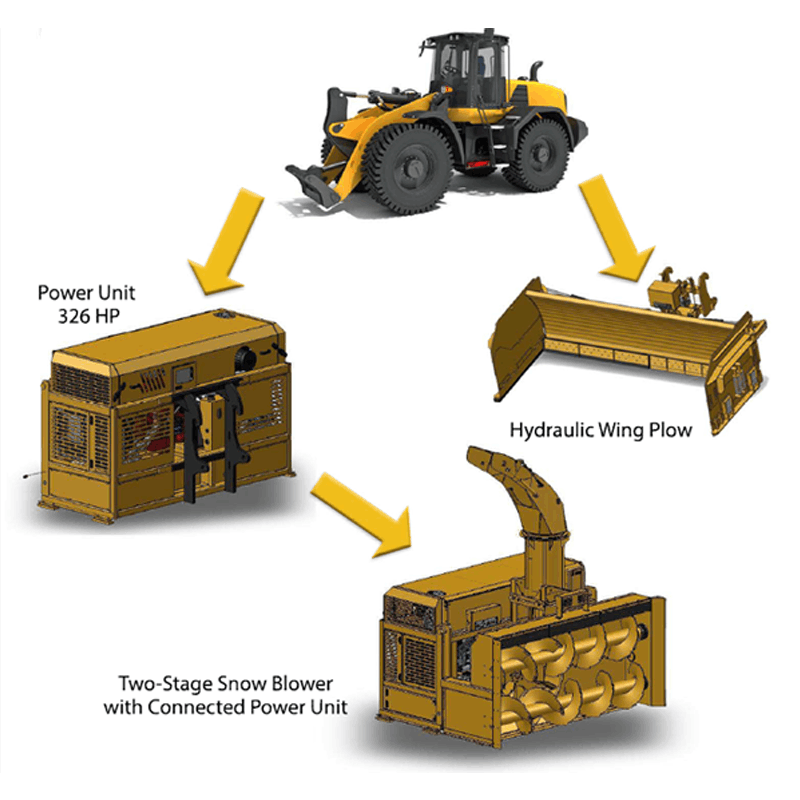 Power Unit
326 HP

Hydraulic Wing Plow

Two-Stage Snow Blower
with Connected Power Unit